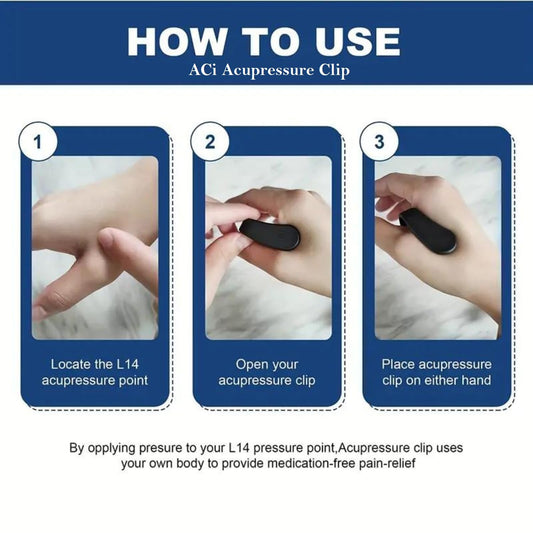 HOW TO USE
ACi Acupressure Clip

1
Locate the L14 acupressure point

2
Open your acupressure clip

3
Place acupressure clip on either hand

By opplying presure to your L14 pressure point,Acupressure clip uses your own body to provide medication-free pain-relief